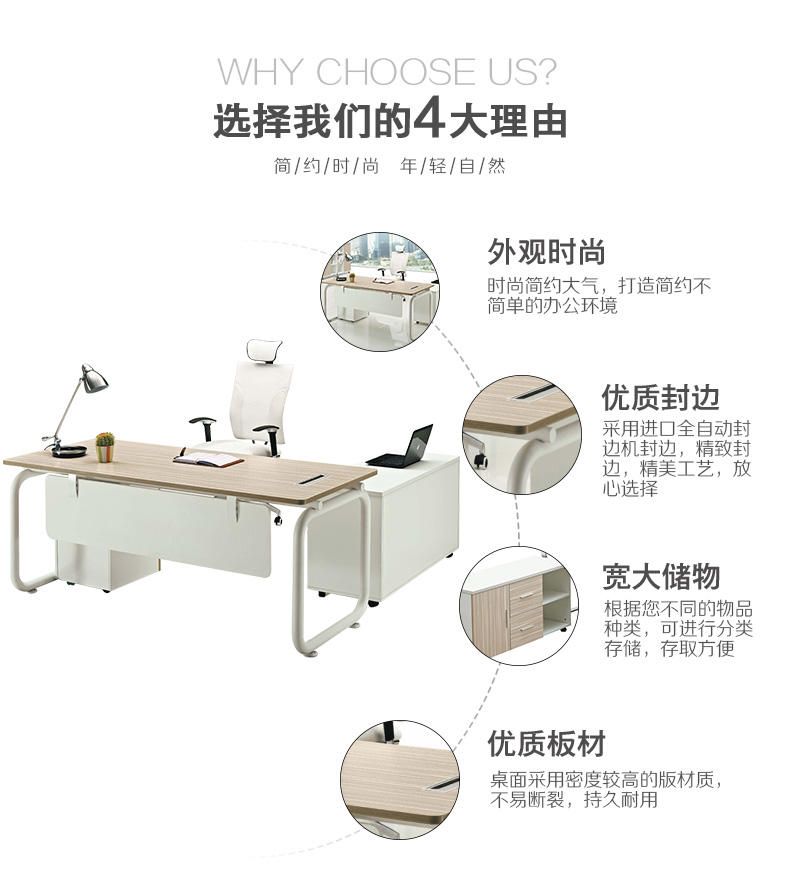 WHY CHOOSE US?
选择我们的4大理由
简/约/时/尚 年/轻/自/然

外观时尚
时尚简约大气，打造简约不简单的办公环境

优质封边
采用进口全自动封边机封边，精致封边，精美工艺，放心选择

宽大储物
根据您不同的物品种类，可进行分类存储，存取方便

优质板材
桌面采用密度较高的版材质，不易断裂，持久耐用